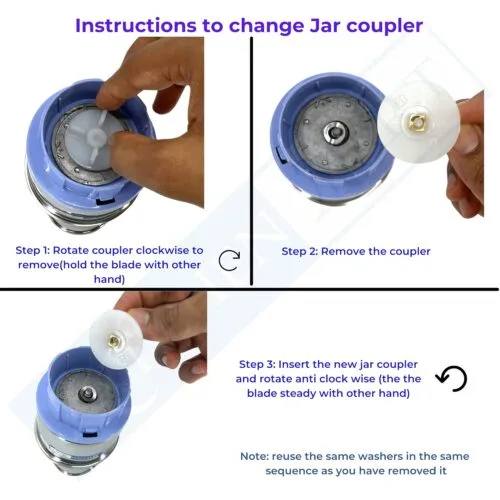 Instructions to change Jar coupler

Step 1: Rotate coupler clockwise to remove(hold the blade with other hand)

Step 2: Remove the coupler

Step 3: Insert the new jar coupler and rotate anti clock wise (the the blade steady with other hand)

Note: reuse the same washers in the same sequence as you have removed it